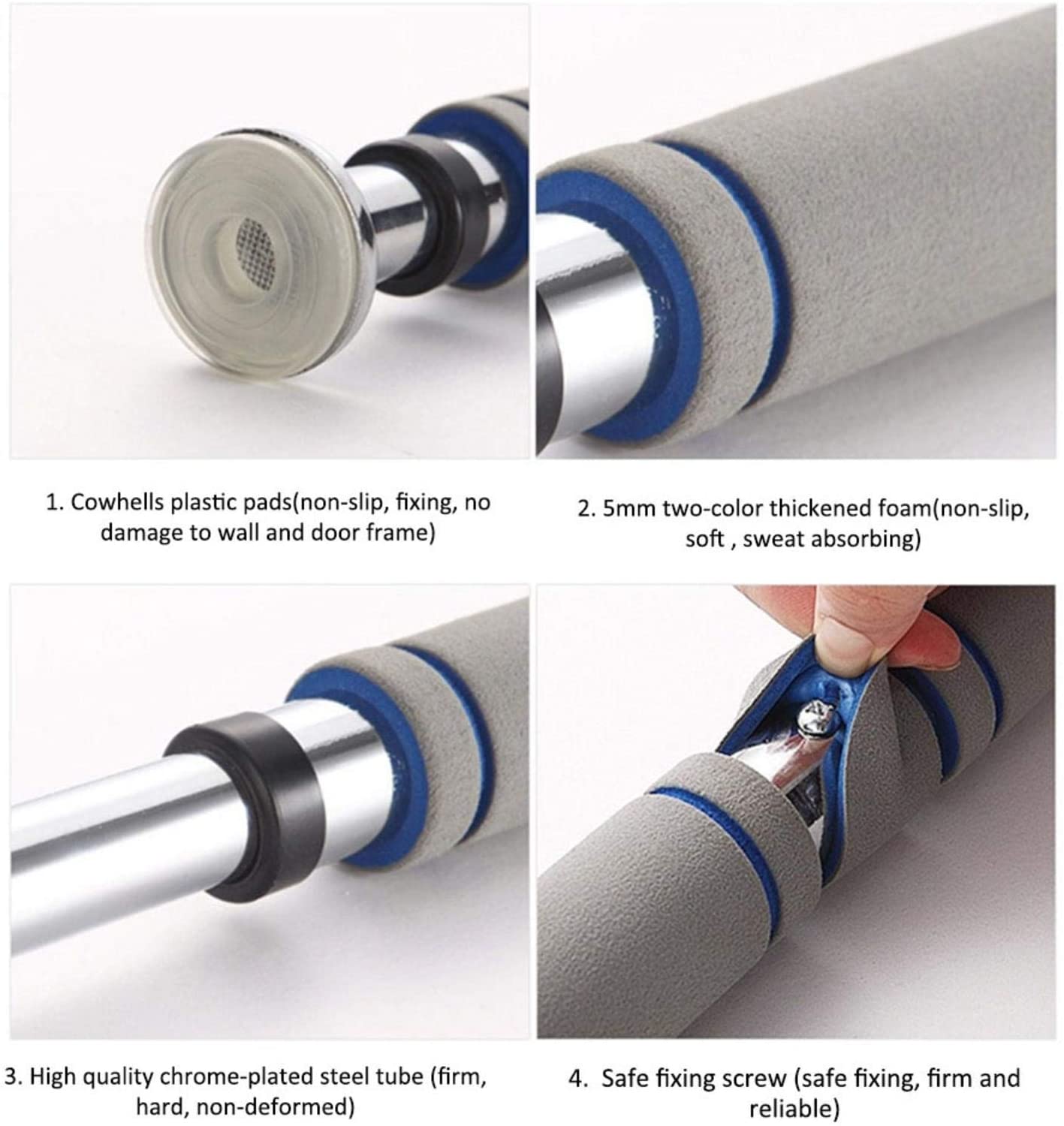 1. Cowhells plastic pads(non-slip, fixing, no damage to wall and door frame)

2. 5mm two-color thickened foam(non-slip, soft , sweat absorbing)

3. High quality chrome-plated steel tube (firm, hard, non-deformed)

4. Safe fixing screw (safe fixing, firm and reliable)