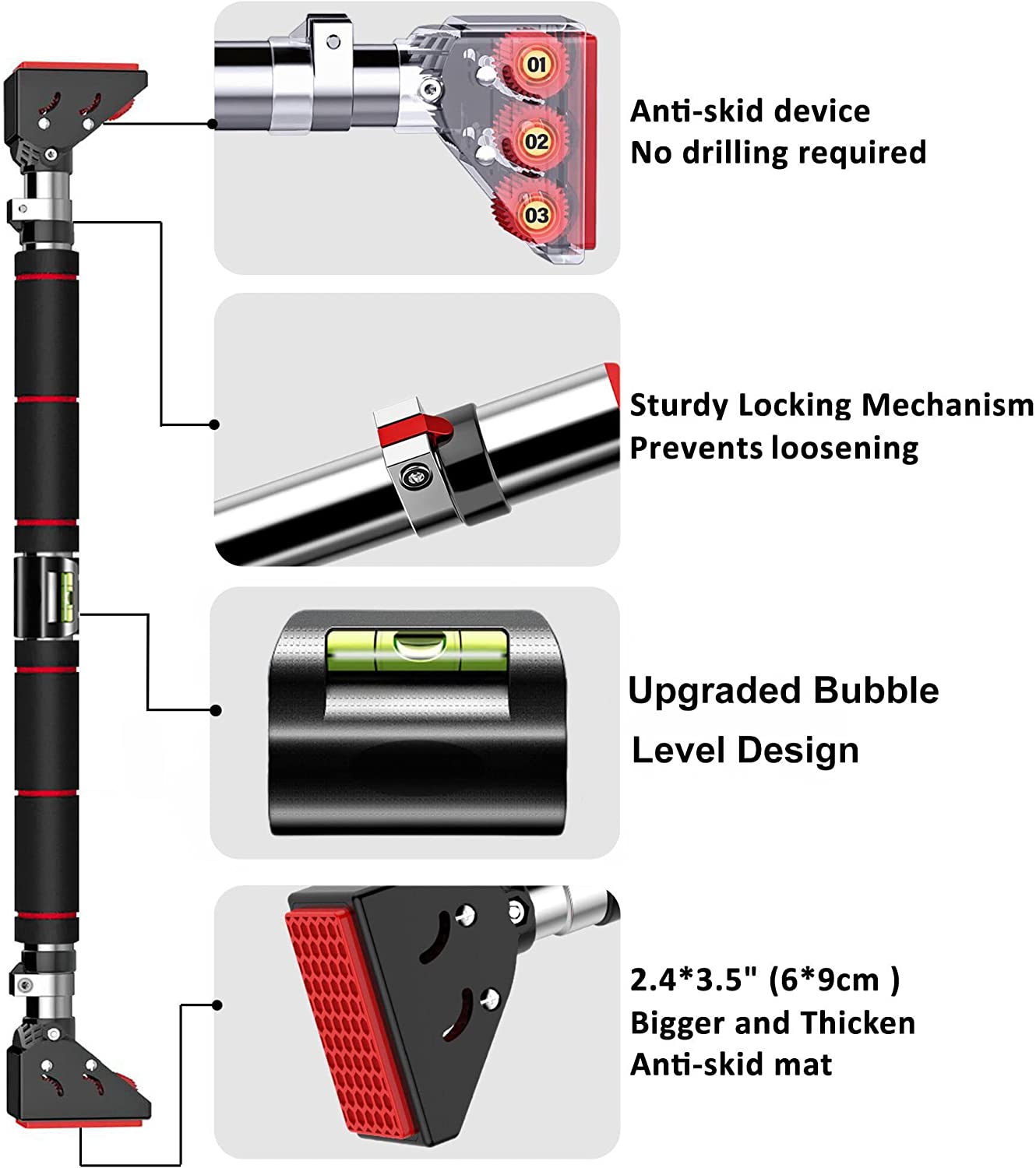 01
02
03
Anti-skid device
No drilling required

Sturdy Locking Mechanism
Prevents loosening

Upgraded Bubble
Level Design

2.4*3.5" (6*9cm )
Bigger and Thicken
Anti-skid mat