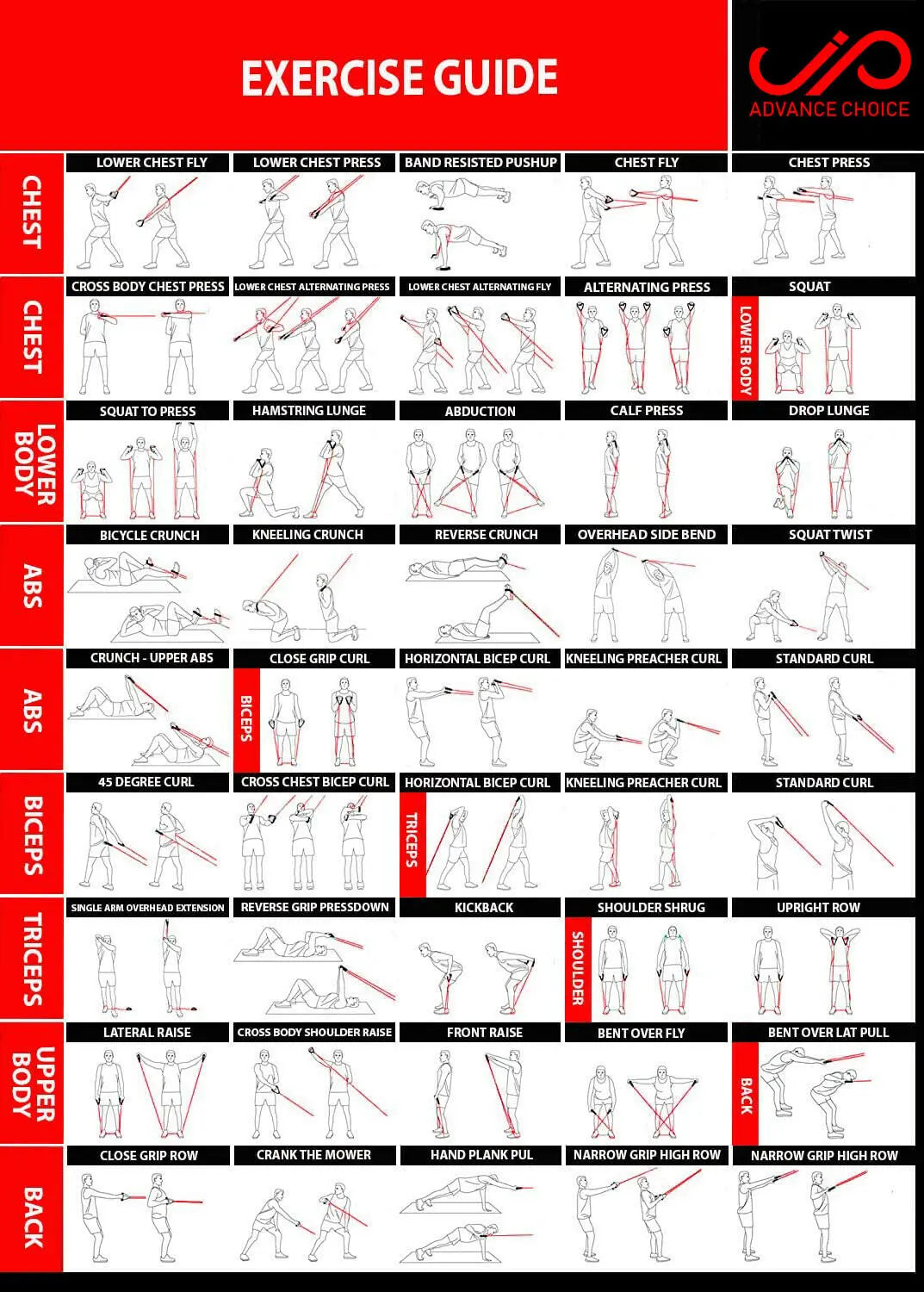 EXERCISE GUIDE

ADVANCE CHOICE

CHEST
LOWER CHEST FLY
LOWER CHEST PRESS
BAND RESISTED PUSHUP
CHEST FLY
CHEST PRESS

CHEST
CROSS BODY CHEST PRESS
LOWER CHEST ALTERNATING PRESS
LOWER CHEST ALTERNATING FLY
ALTERNATING PRESS
SQUAT
LOWER BODY

LOWER BODY
SQUAT TO PRESS
HAMSTRING LUNGE
ABDUCTION
CALF PRESS
DROP LUNGE

ABS
BICYCLE CRUNCH
KNEELING CRUNCH
REVERSE CRUNCH
OVERHEAD SIDE BEND
SQUAT TWIST

ABS
CRUNCH - UPPER ABS
CLOSE GRIP CURL
BICEPS
HORIZONTAL BICEP CURL
KNEELING PREACHER CURL
STANDARD CURL

BICEPS
45 DEGREE CURL
CROSS CHEST BICEP CURL
HORIZONTAL BICEP CURL
TRICEPS
KNEELING PREACHER CURL
STANDARD CURL

TRICEPS
SINGLE ARM OVERHEAD EXTENSION
REVERSE GRIP PRESSDOWN
KICKBACK
SHOULDER SHRUG
SHOULDER
UPRIGHT ROW

UPPER BODY
LATERAL RAISE
CROSS BODY SHOULDER RAISE
FRONT RAISE
BENT OVER FLY
BENT OVER LAT PULL
BACK

BACK
CLOSE GRIP ROW
CRANK THE MOWER
HAND PLANK PUL
NARROW GRIP HIGH ROW
NARROW GRIP HIGH ROW